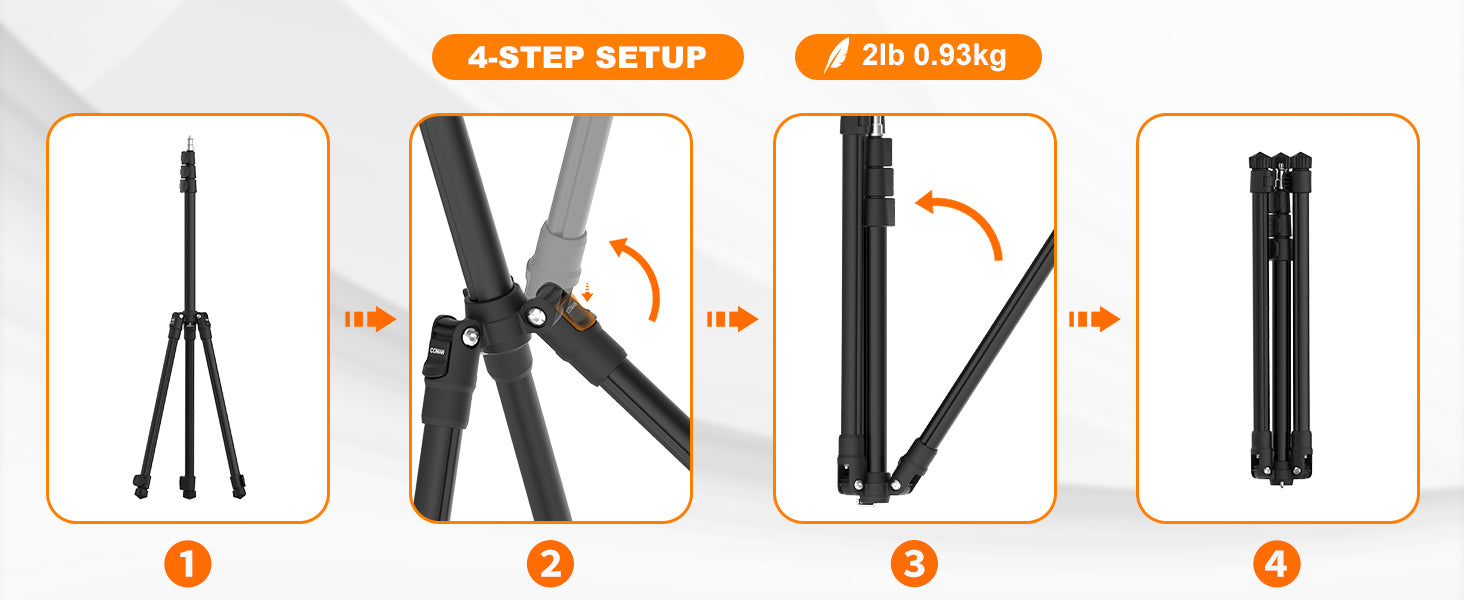 4-STEP SETUP

2lb 0.93kg

COMAN

1

2

3

4