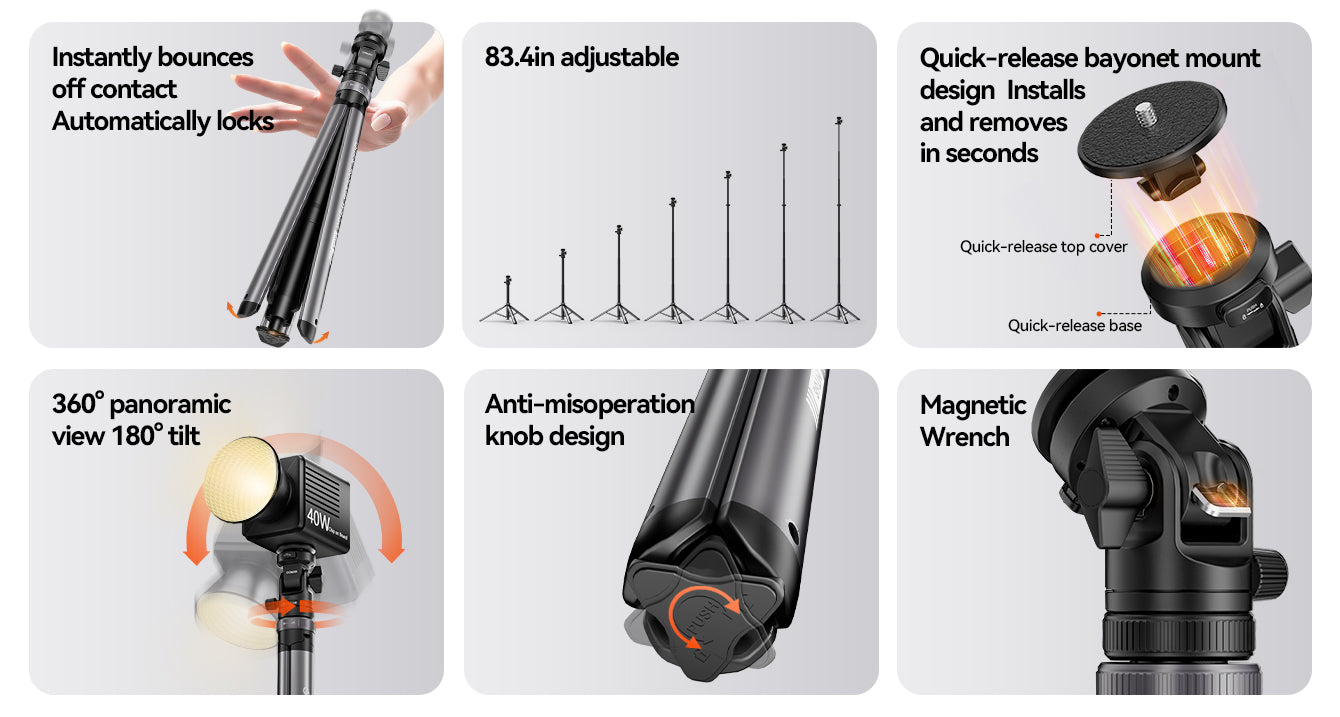 Instantly bounces off contact Automatically locks

83.4in adjustable

Quick-release bayonet mount design Installs and removes in seconds

Quick-release top cover

Quick-release base

360° panoramic view 180° tilt

40W

Anti-misoperation knob design

PUSH

Magnetic Wrench