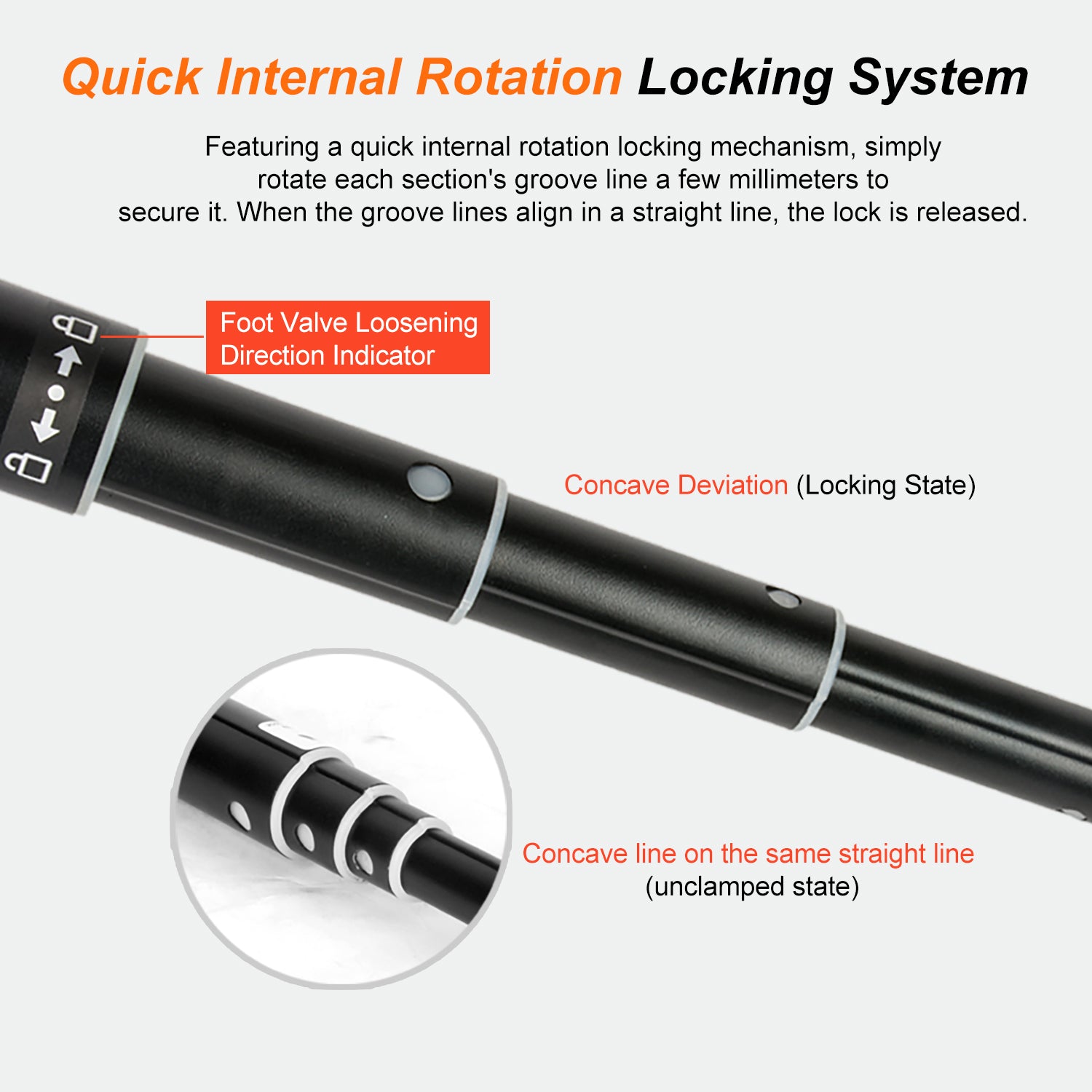 Quick Internal Rotation Locking System

Featuring a quick internal rotation locking mechanism, simply rotate each section's groove line a few millimeters to secure it. When the groove lines align in a straight line, the lock is released.

Foot Valve Loosening Direction Indicator

Concave Deviation (Locking State)

Concave line on the same straight line (unclamped state)