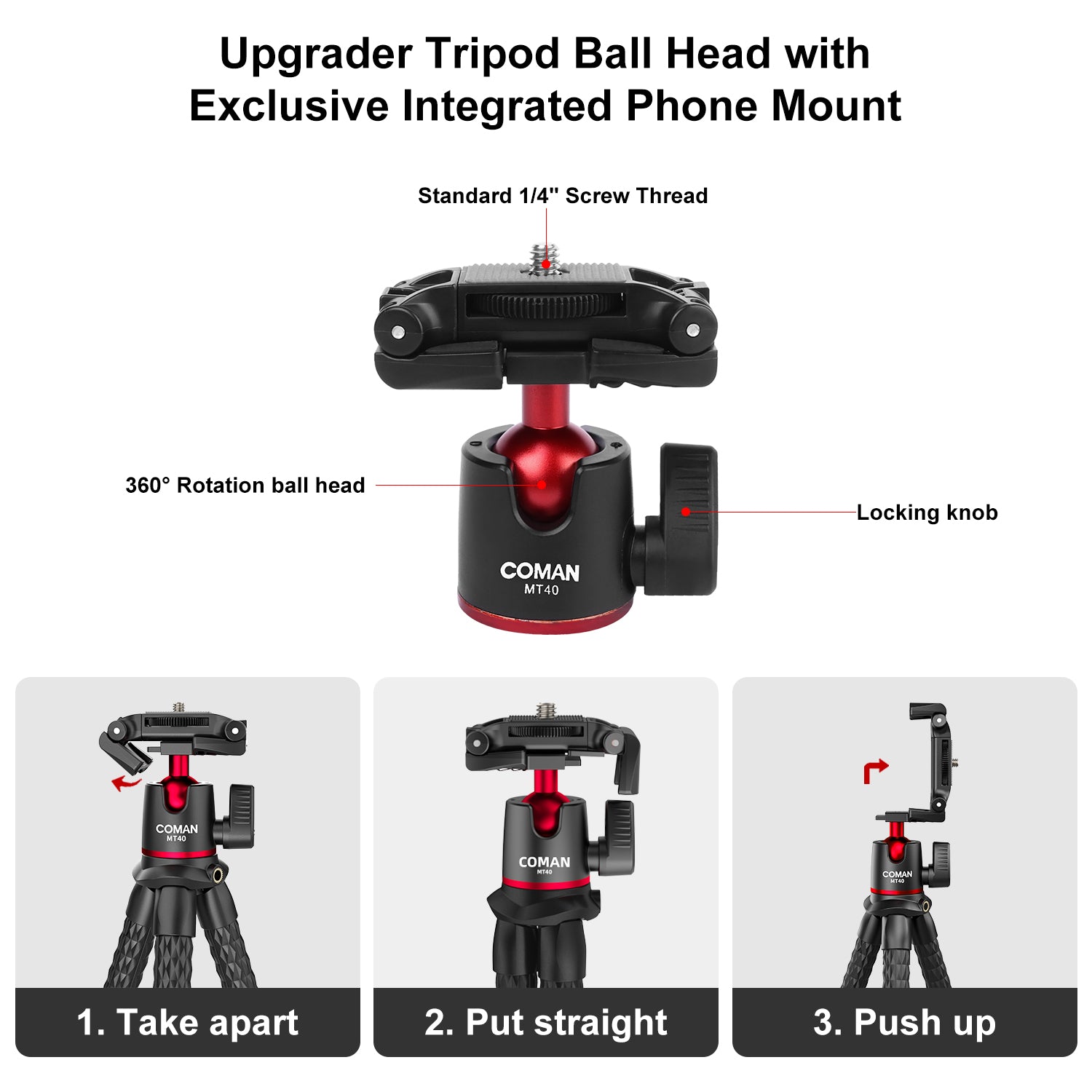 Upgrader Tripod Ball Head with Exclusive Integrated Phone Mount

Standard 1/4" Screw Thread

360° Rotation ball head

Locking knob

COMAN
MT40

COMAN
MT40

1. Take apart

COMAN
MT40

2. Put straight

COMAN
MT40

3. Push up