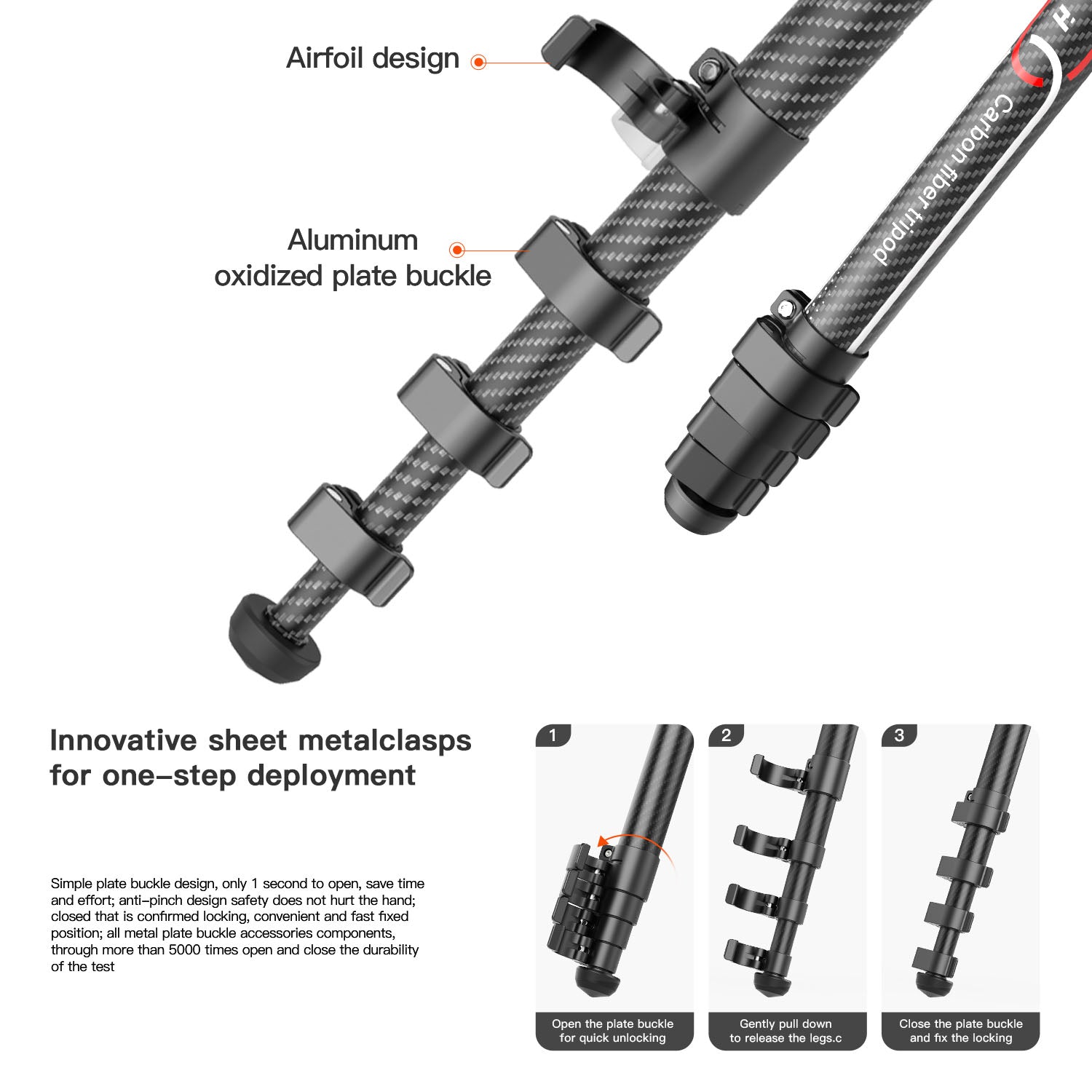 Airfoil design

Aluminum oxidized plate buckle

Carbon fiber tripod

Innovative sheet metalclasps for one-step deployment

Simple plate buckle design, only 1 second to open, save time and effort; anti-pinch design safety does not hurt the hand; closed that is confirmed locking, convenient and fast fixed position; all metal plate buckle accessories components, through more than 5000 times open and close the durability of the test

1

Open the plate buckle for quick unlocking

2

Gently pull down to release the legs.c

3

Close the plate buckle and fix the locking