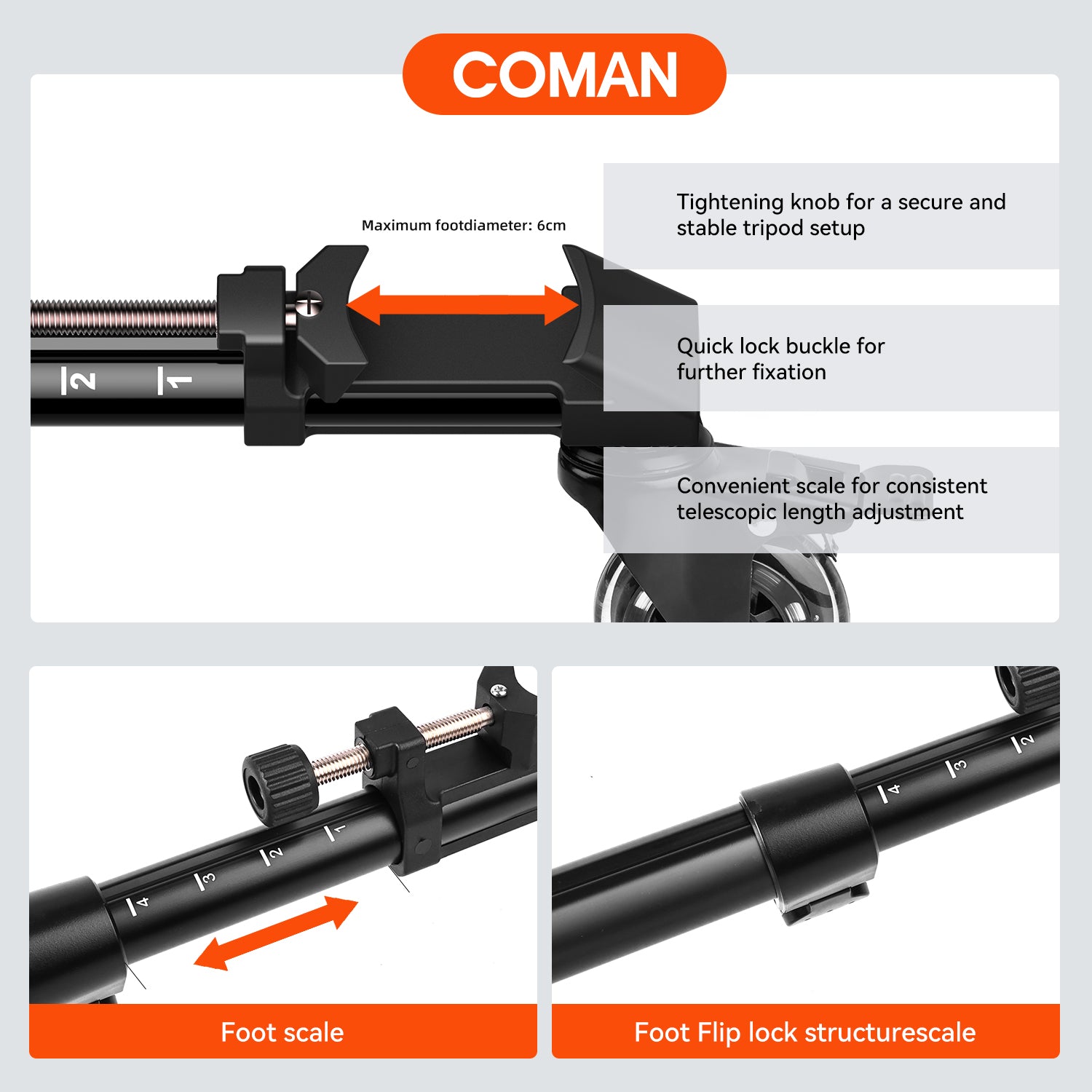 COMAN

Maximum footdiameter: 6cm

2 1

Tightening knob for a secure and stable tripod setup

Quick lock buckle for further fixation

Convenient scale for consistent telescopic length adjustment

4 3 2 1

Foot scale

4 3 2

Foot Flip lock structurescale